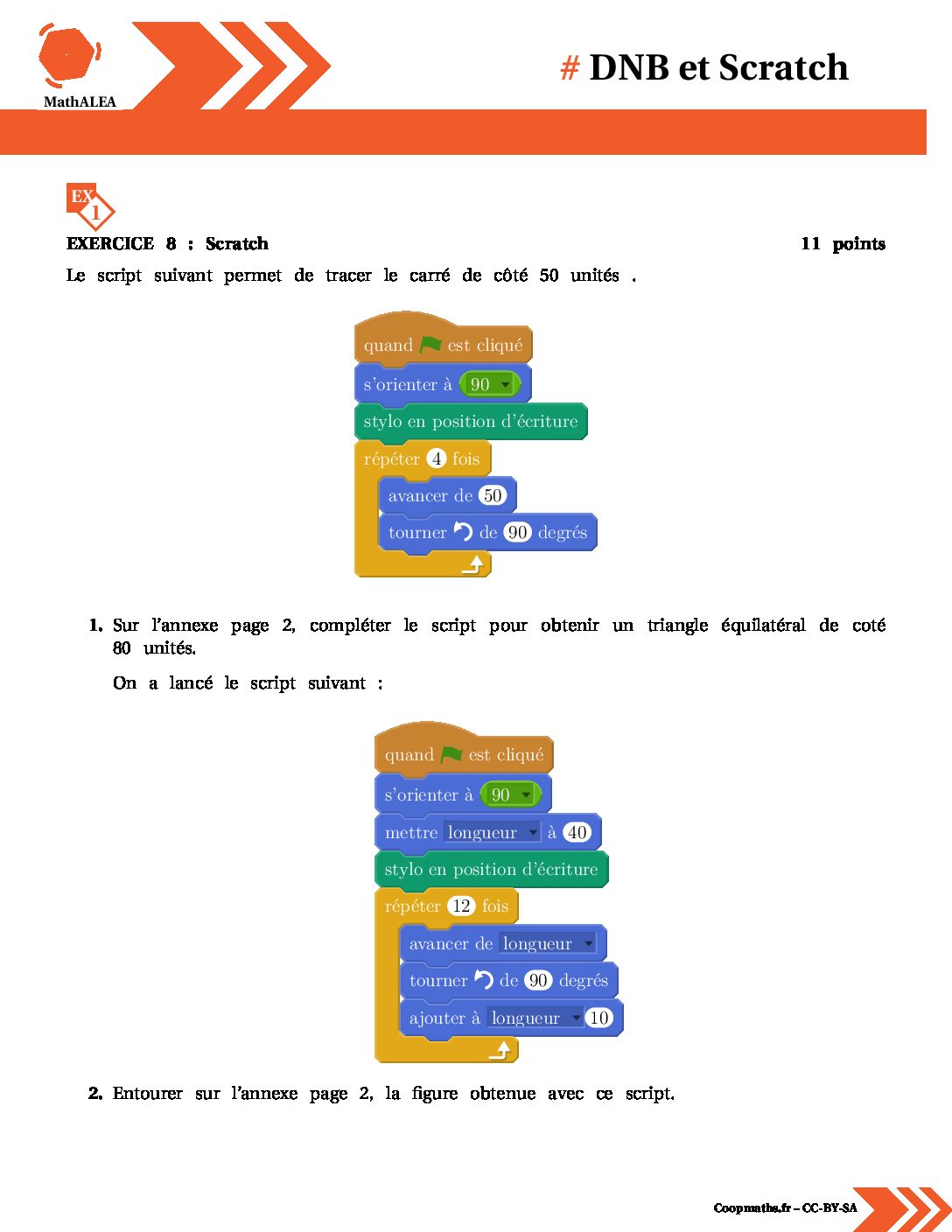 MathALEA

# DNB et Scratch

EX 1

EXERCICE 8 : Scratch 11 points

Le script suivant permet de tracer le carré de côté 50 unités .

quand est cliqué
s'orienter à 90
stylo en position d'écriture
répéter 4 fois
avancer de 50
tourner de 90 degrés

1. Sur l'annexe page 2, compléter le script pour obtenir un triangle équilatéral de coté 80 unités.

On a lancé le script suivant :

quand est cliqué
s'orienter à 90
mettre longueur à 40
stylo en position d'écriture
répéter 12 fois
avancer de longueur
tourner de 90 degrés
ajouter à longueur 10

2. Entourer sur l'annexe page 2, la figure obtenue avec ce script.

Coopmaths.fr – CC-BY-SA